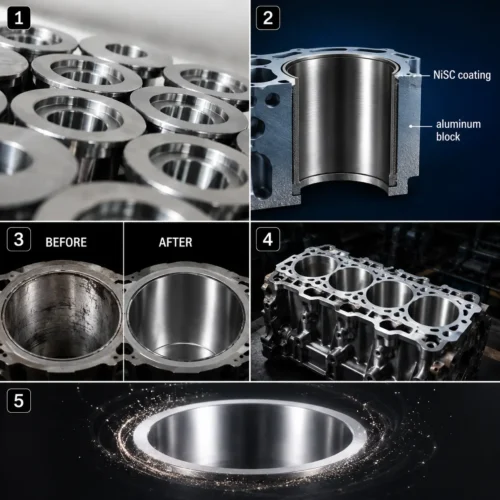 1

2

NiSC coating

aluminum block

3

BEFORE

AFTER

4

5